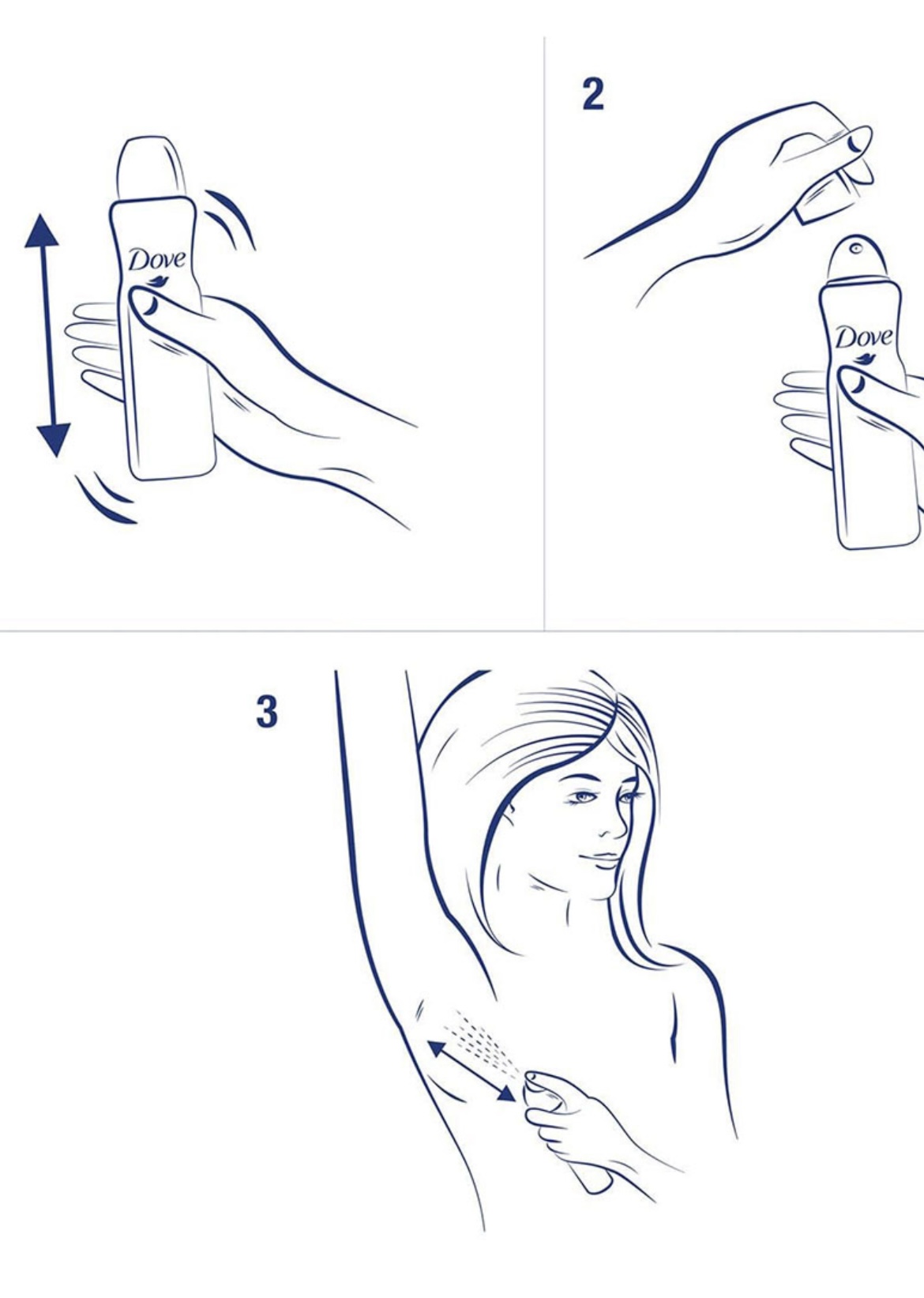 Dove

2

Dove

3